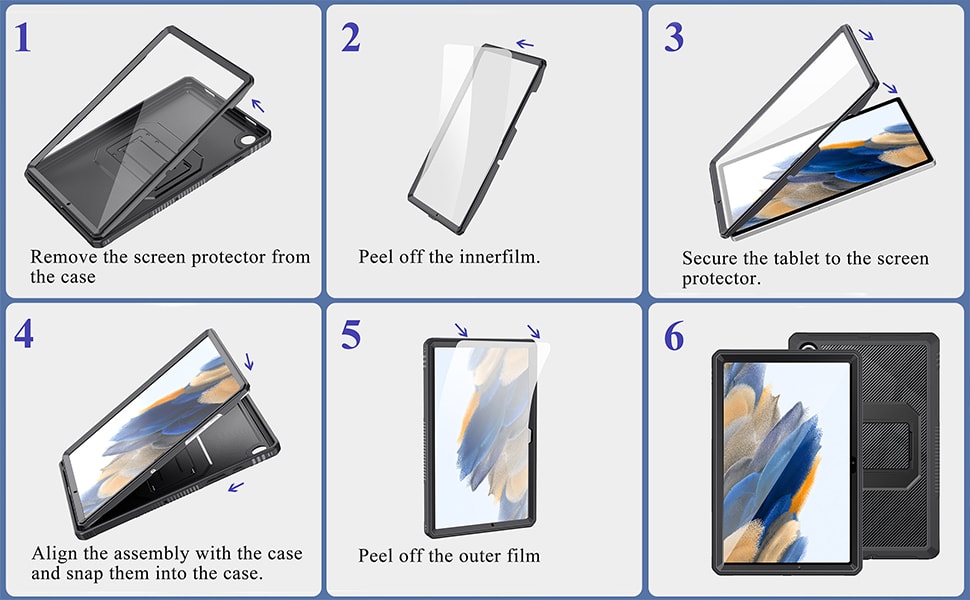 1

Remove the screen protector from the case

2

Peel off the innerfilm.

3

Secure the tablet to the screen protector.

4

Align the assembly with the case and snap them into the case.

5

Peel off the outer film

6